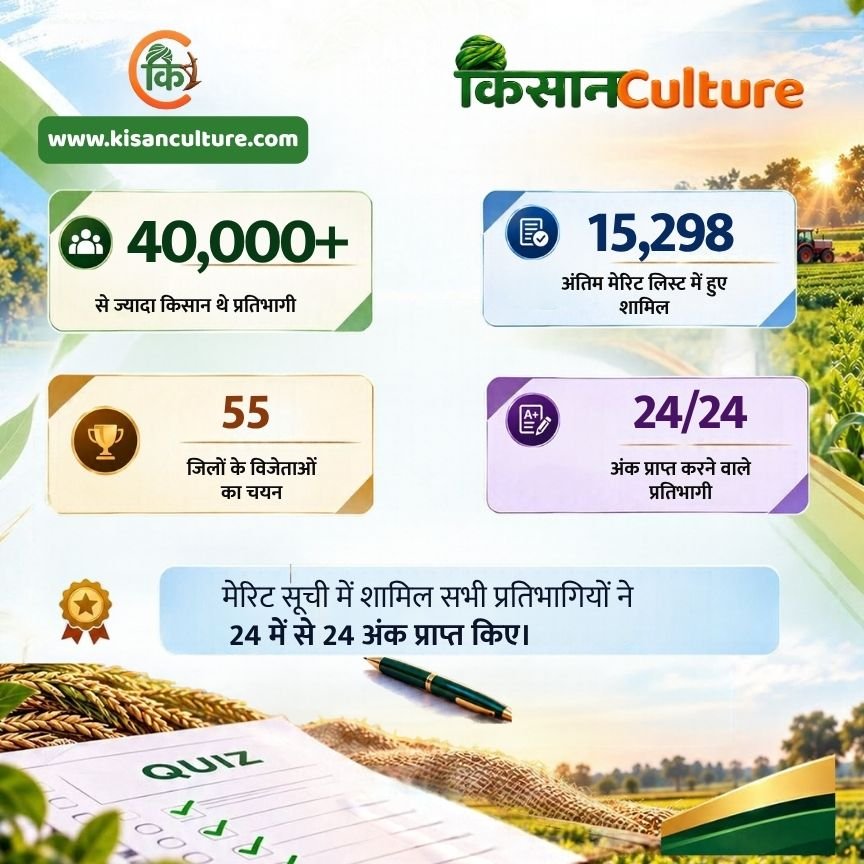 कि

www.kisanculture.com

किसानCulture

40,000+

से ज्यादा किसान थे प्रतिभागी

15,298

अंतिम मेरिट लिस्ट में हुए शामिल

55

जिलों के विजेताओं का चयन

24/24

अंक प्राप्त करने वाले प्रतिभागी

मेरिट सूची में शामिल सभी प्रतिभागियों ने 24 में से 24 अंक प्राप्त किए।

QUIZ